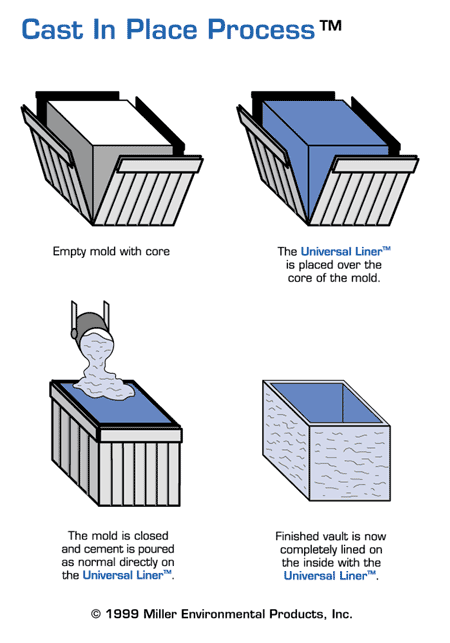 Cast In Place Process™

Empty mold with core

The Universal Liner™ is placed over the core of the mold.

The mold is closed and cement is poured as normal directly on the Universal Liner™.

Finished vault is now completely lined on the inside with the Universal Liner™.

© 1999 Miller Environmental Products, Inc.